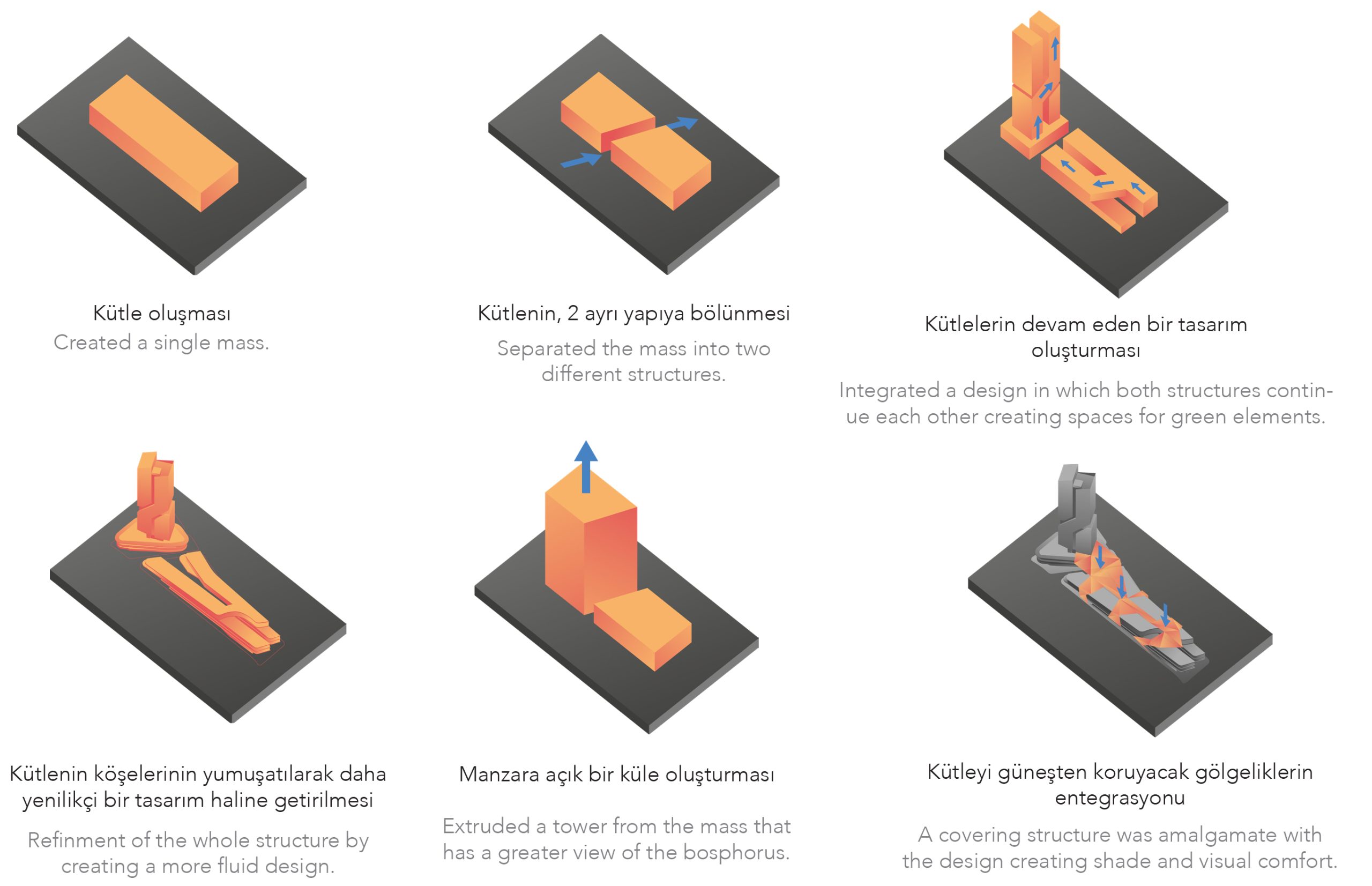 Kütle oluşması
Created a single mass.

Kütlenin, 2 ayrı yapıya bölünmesi

Separated the mass into two different structures.

Kütlelerin devam eden bir tasarım oluşturması

Integrated a design in which both structures continue each other creating spaces for green elements.

Kütlenin köşelerinin yumuşatılarak daha yenilikçi bir tasarım haline getirilmesi

Refinment of the whole structure by creating a more fluid design.

Manzara açık bir küle oluşturması

Extruded a tower from the mass that has a greater view of the bosphorus.

Kütleyi güneşten koruyacak gölgeliklerin entegrasyonu

A covering structure was amalgamate with the design creating shade and visual comfort.