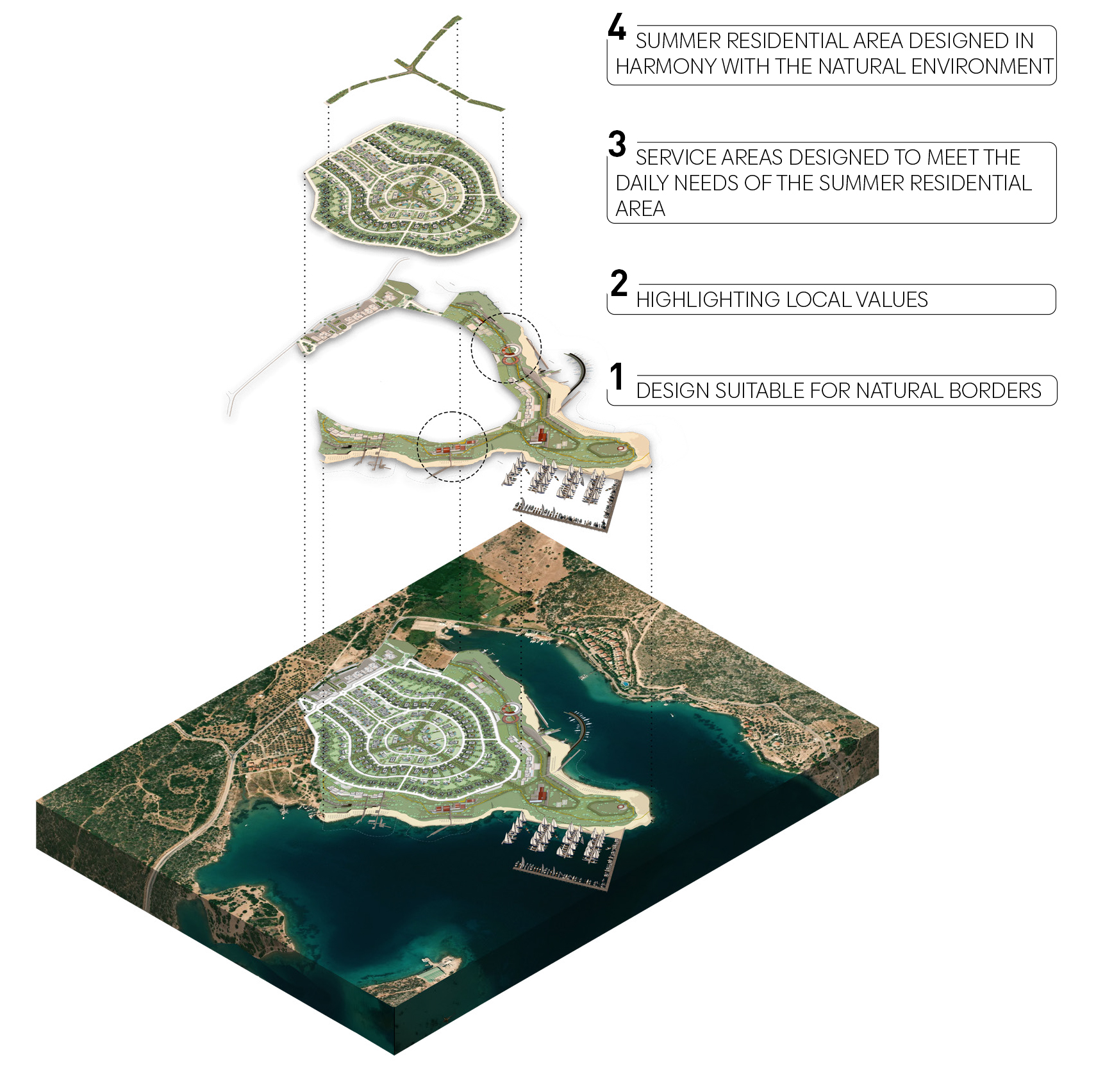 4 SUMMER RESIDENTIAL AREA DESIGNED IN HARMONY WITH THE NATURAL ENVIRONMENT

3 SERVICE AREAS DESIGNED TO MEET THE DAILY NEEDS OF THE SUMMER RESIDENTIAL AREA

2 HIGHLIGHTING LOCAL VALUES

1 DESIGN SUITABLE FOR NATURAL BORDERS