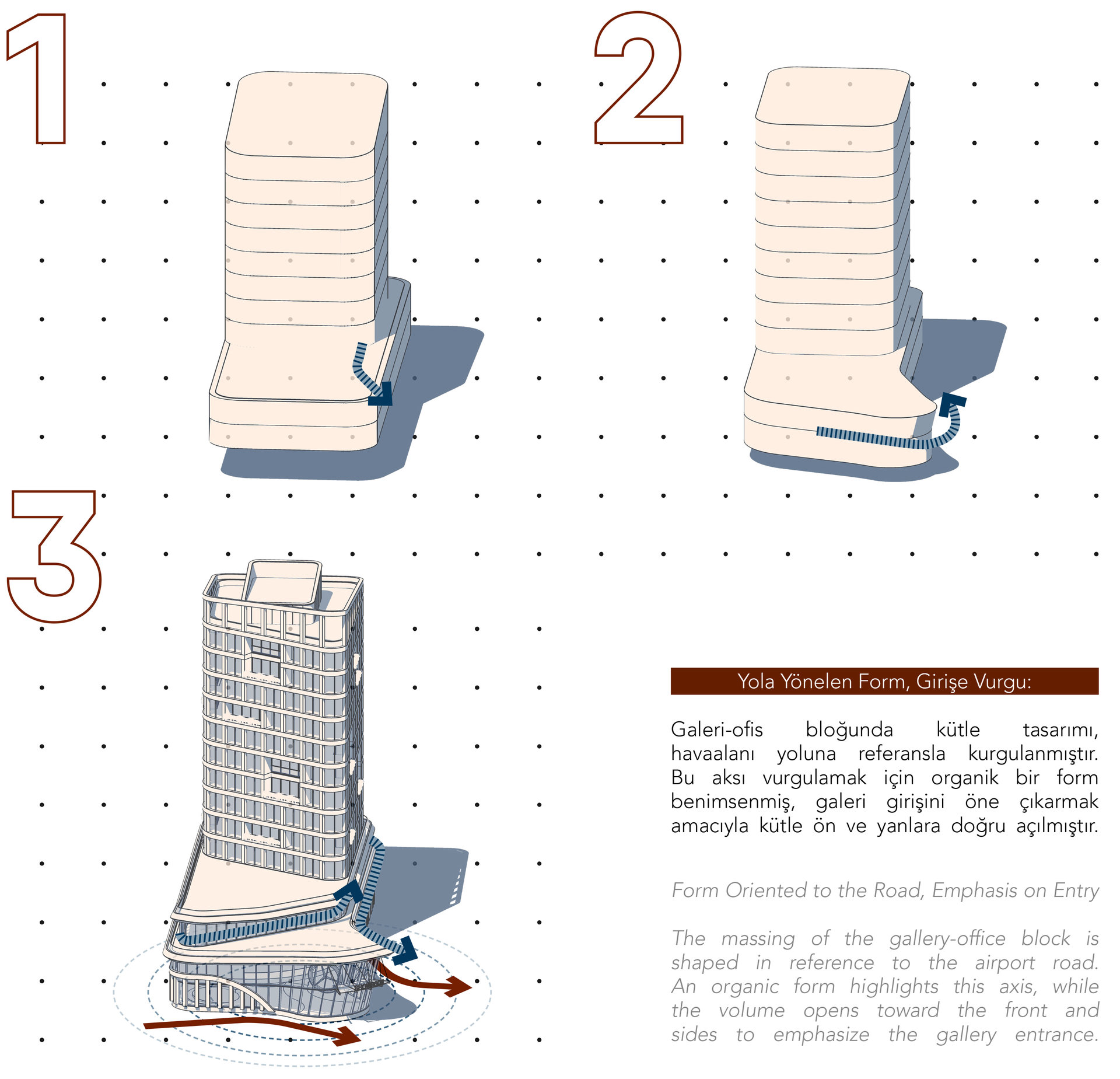 1

2

3

Yola Yönelen Form, Girişe Vurgu:

Galeri-ofis bloğunda kütle tasarımı, havaalanı yoluna referansla kurgulanmıştır. Bu aksı vurgulamak için organik bir form benimsenmiş, galeri girişini öne çıkarmak amacıyla kütle ön ve yanlara doğru açılmıştır.

Form Oriented to the Road, Emphasis on Entry

The massing of the gallery-office block is shaped in reference to the airport road. An organic form highlights this axis, while the volume opens toward the front and sides to emphasize the gallery entrance.